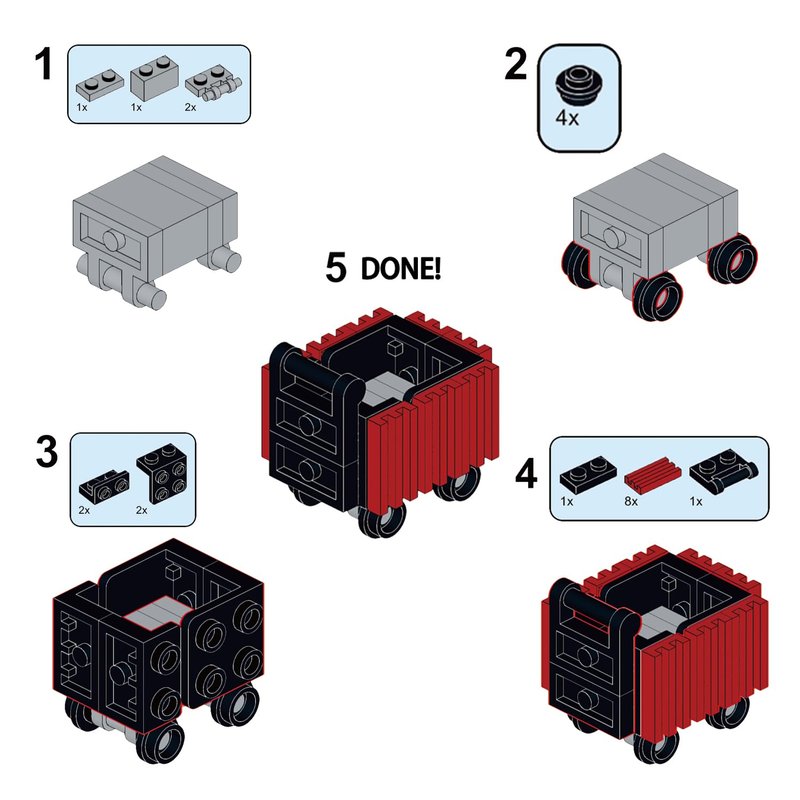 1
1x 1x 2x

2
4x

5 DONE!

3
2x 2x

4
1x 8x 1x