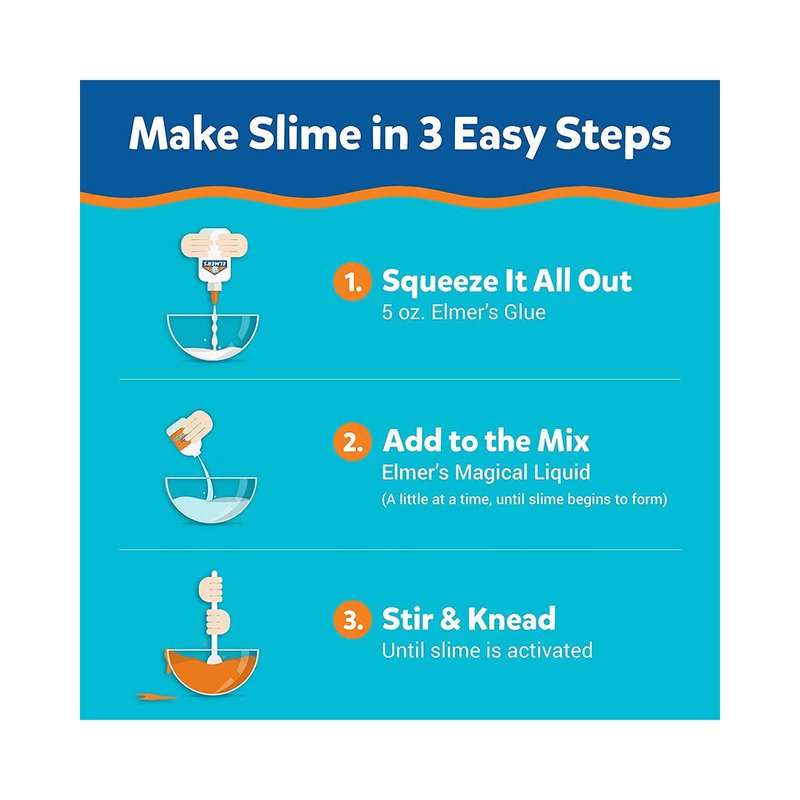 Make Slime in 3 Easy Steps

ELMER'S

1. Squeeze It All Out
5 oz. Elmer's Glue

2. Add to the Mix
Elmer's Magical Liquid
(A little at a time, until slime begins to form)

3. Stir & Knead
Until slime is activated