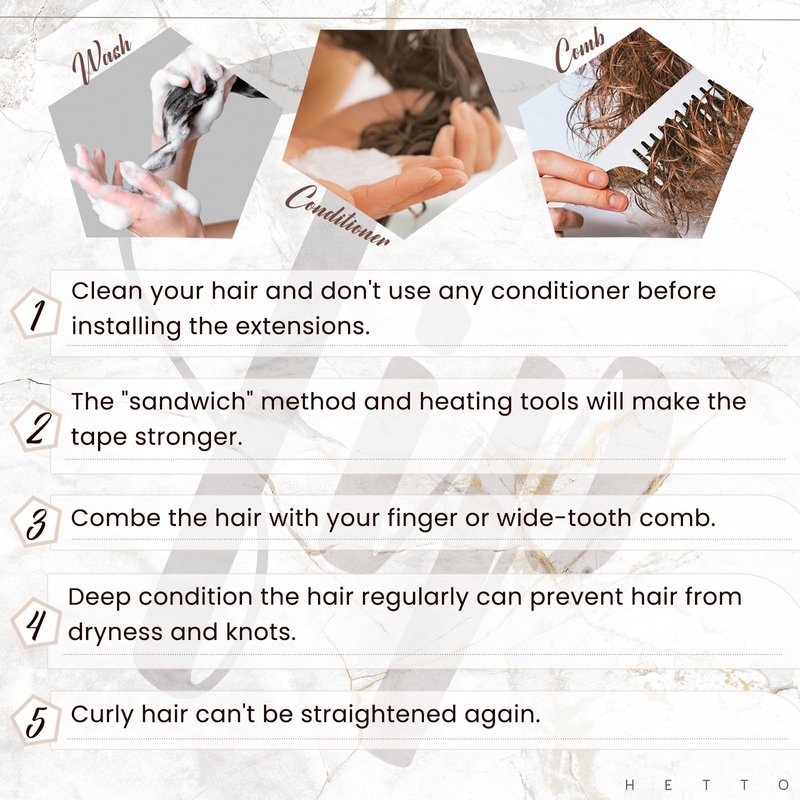 Wash

Conditioner

Comb

Tips

1 Clean your hair and don't use any conditioner before installing the extensions.

2 The "sandwich" method and heating tools will make the tape stronger.

3 Combe the hair with your finger or wide-tooth comb.

4 Deep condition the hair regularly can prevent hair from dryness and knots.

5 Curly hair can't be straightened again.

HETTO