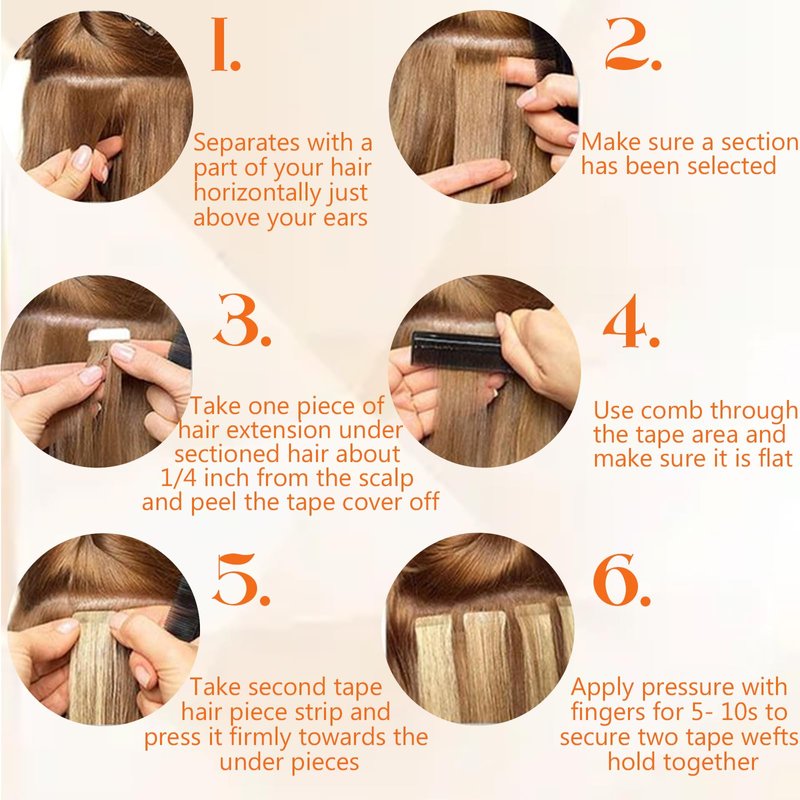 1.

Separates with a part of your hair horizontally just above your ears

2.

Make sure a section has been selected

3.

Take one piece of hair extension under sectioned hair about 1/4 inch from the scalp and peel the tape cover off

4.

Use comb through the tape area and make sure it is flat

5.

Take second tape hair piece strip and press it firmly towards the under pieces

6.

Apply pressure with fingers for 5- 10s to secure two tape wefts hold together