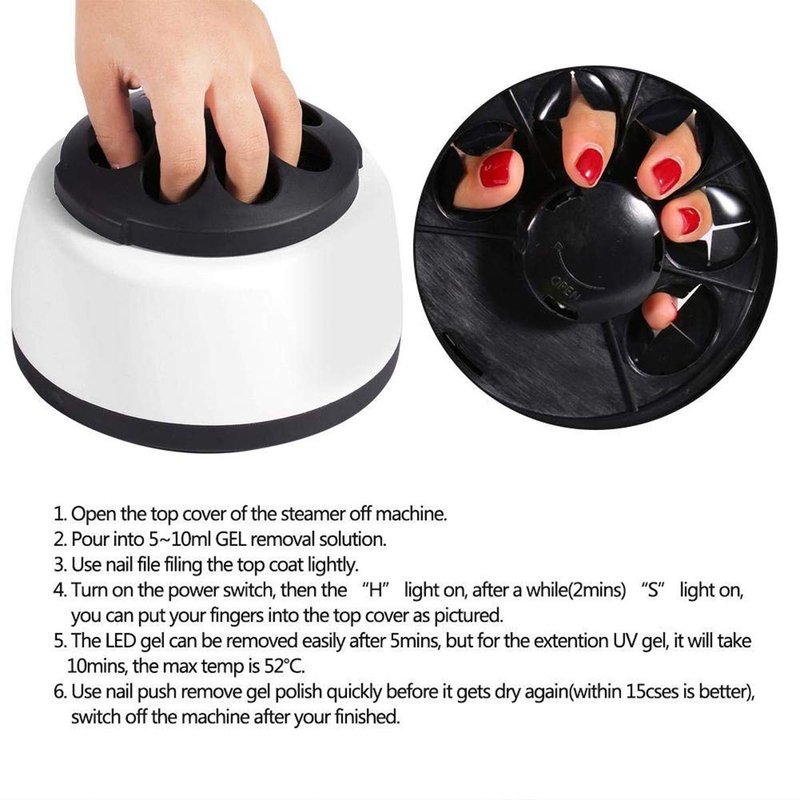 OPEN

1. Open the top cover of the steamer off machine.
2. Pour into 5~10ml GEL removal solution.
3. Use nail file filing the top coat lightly.
4. Turn on the power switch, then the "H" light on, after a while(2mins) "S" light on, you can put your fingers into the top cover as pictured.
5. The LED gel can be removed easily after 5mins, but for the extention UV gel, it will take 10mins, the max temp is 52°C.
6. Use nail push remove gel polish quickly before it gets dry again(within 15cses is better), switch off the machine after your finished.