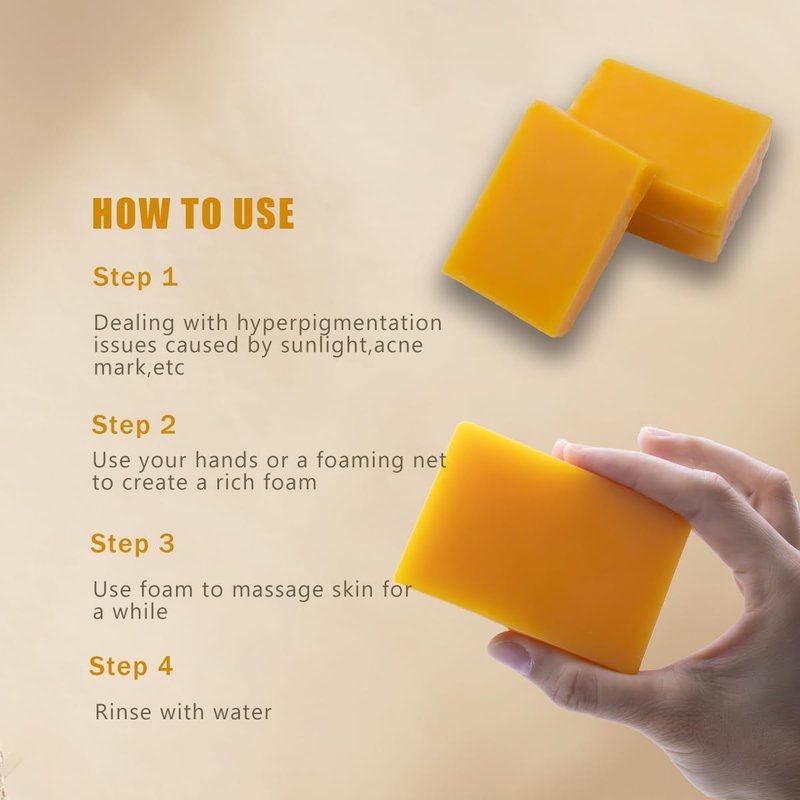 HOW TO USE

Step 1

Dealing with hyperpigmentation issues caused by sunlight,acne mark,etc

Step 2

Use your hands or a foaming net to create a rich foam

Step 3

Use foam to massage skin for a while

Step 4

Rinse with water