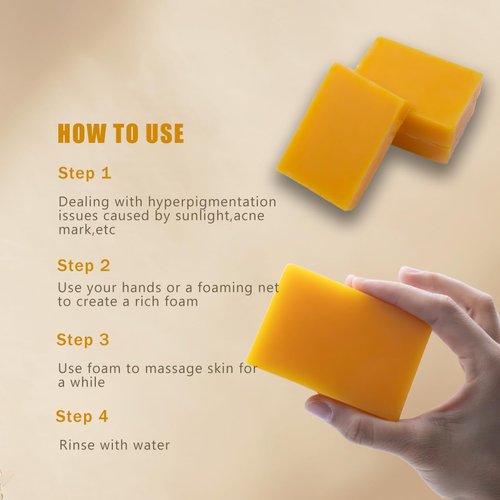 HOW TO USE

Step 1

Dealing with hyperpigmentation issues caused by sunlight,acne mark,etc

Step 2

Use your hands or a foaming net to create a rich foam

Step 3

Use foam to massage skin for a while

Step 4

Rinse with water