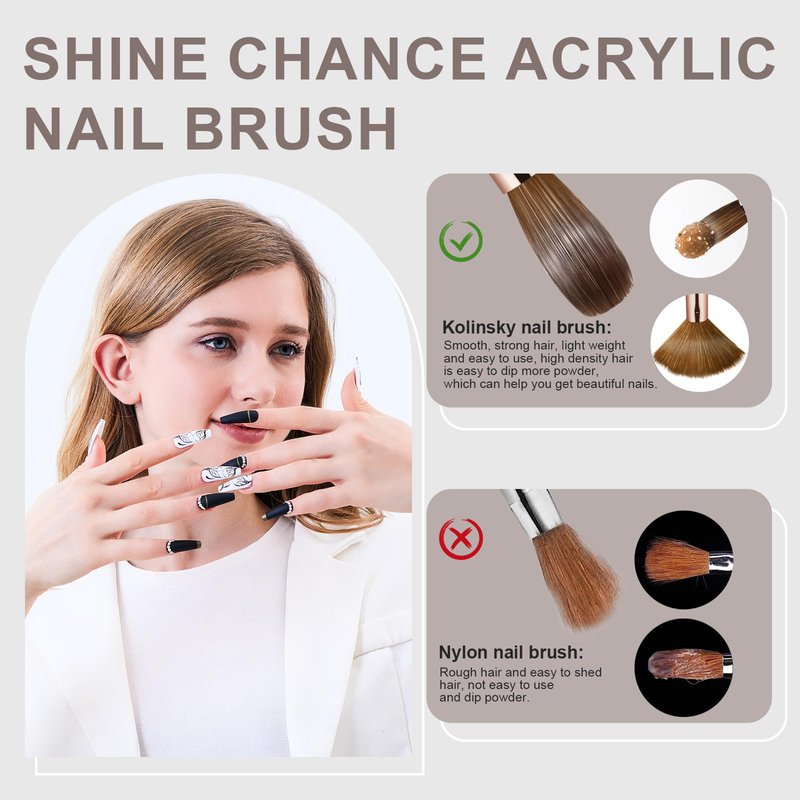 SHINE CHANCE ACRYLIC NAIL BRUSH

Kolinsky nail brush:
Smooth, strong hair, light weight and easy to use, high density hair is easy to dip more powder, which can help you get beautiful nails.

Nylon nail brush:
Rough hair and easy to shed hair, not easy to use and dip powder.