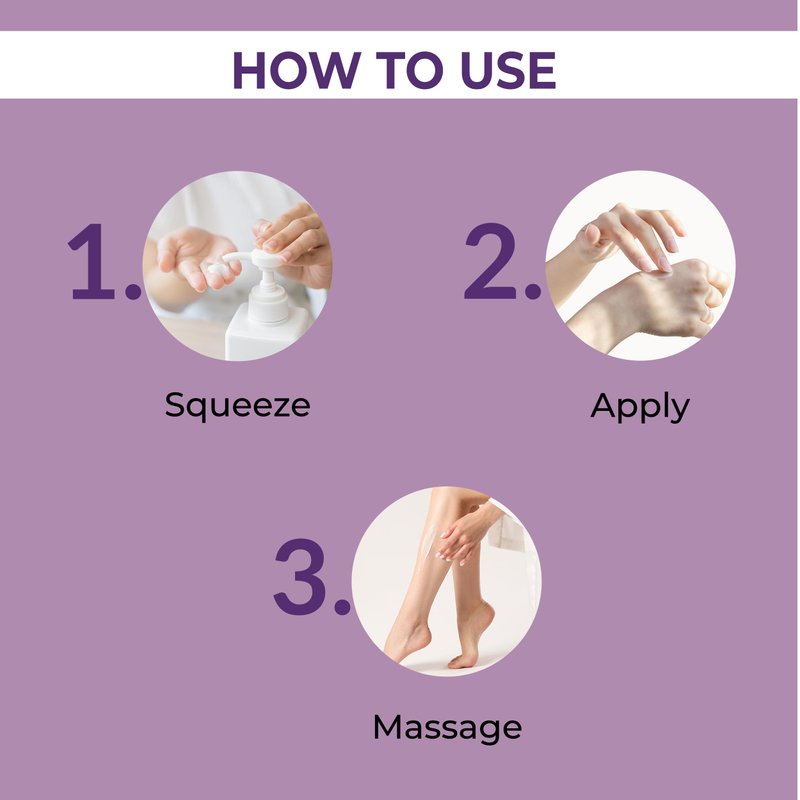 HOW TO USE

1.

Squeeze

2.

Apply

3.

Massage