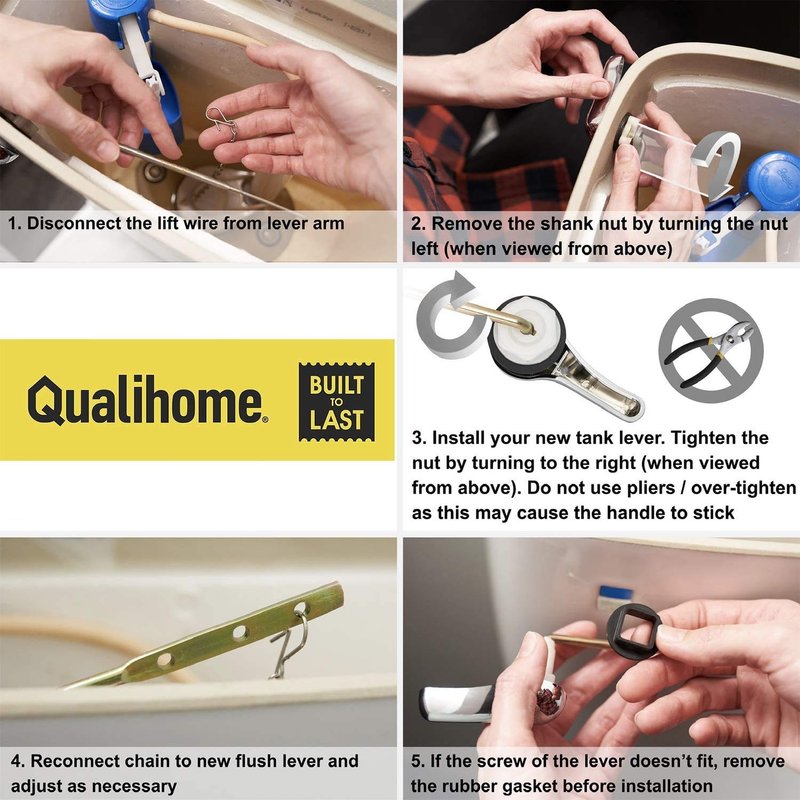 1. Disconnect the lift wire from lever arm

2. Remove the shank nut by turning the nut left (when viewed from above)

Qualihome.

BUILT TO LAST

3. Install your new tank lever. Tighten the nut by turning to the right (when viewed from above). Do not use pliers / over-tighten as this may cause the handle to stick

4. Reconnect chain to new flush lever and adjust as necessary

5. If the screw of the lever doesn't fit, remove the rubber gasket before installation