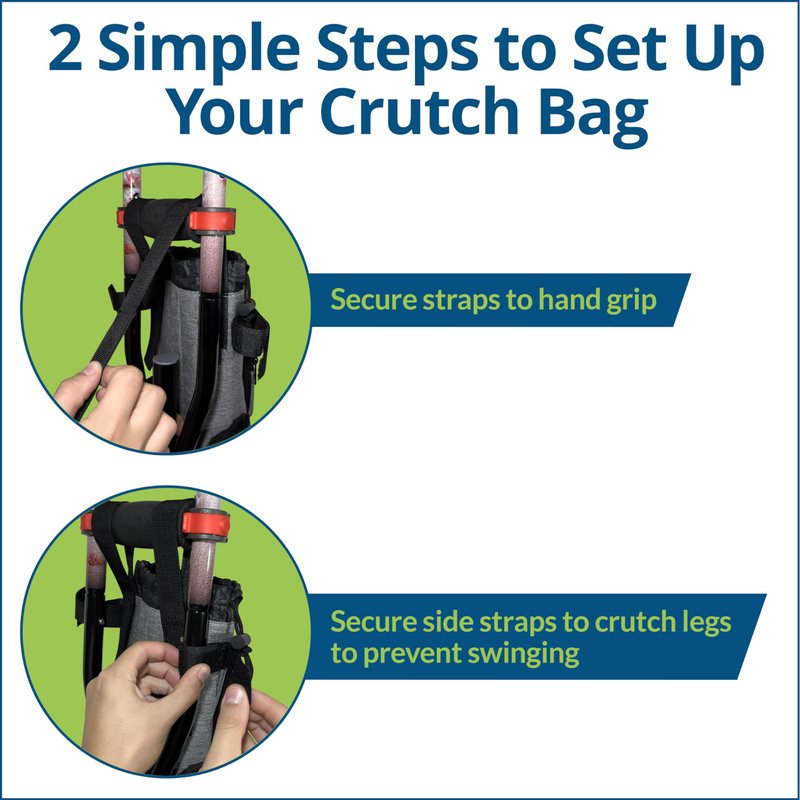 2 Simple Steps to Set Up Your Crutch Bag

Secure straps to hand grip

Secure side straps to crutch legs to prevent swinging