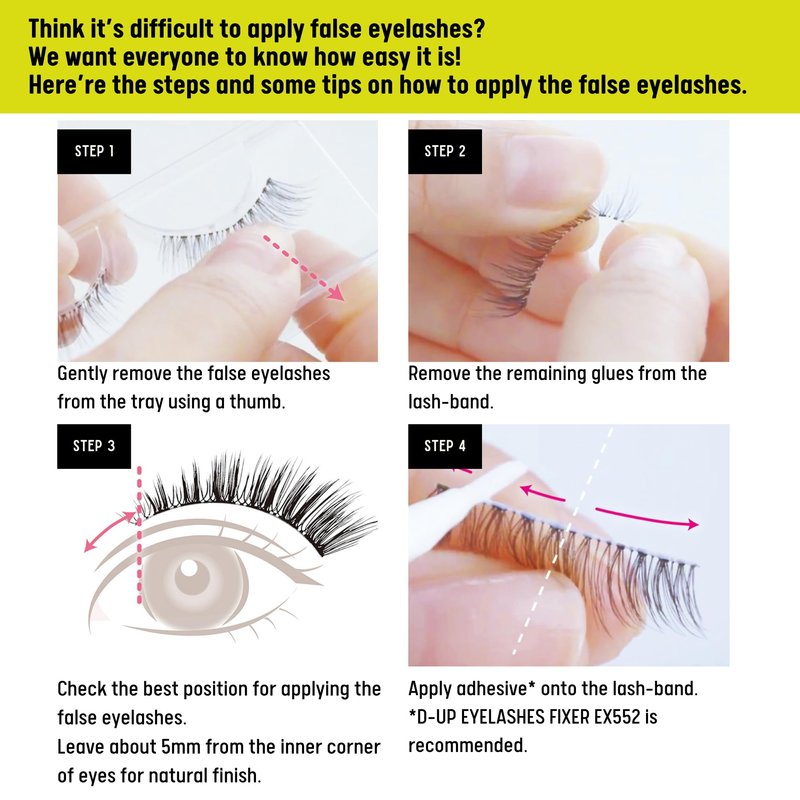 Think it's difficult to apply false eyelashes?
We want everyone to know how easy it is!
Here're the steps and some tips on how to apply the false eyelashes.

STEP 1

Gently remove the false eyelashes from the tray using a thumb.

STEP 2

Remove the remaining glues from the lash-band.

STEP 3

Check the best position for applying the false eyelashes.
Leave about 5mm from the inner corner of eyes for natural finish.

STEP 4

Apply adhesive* onto the lash-band.
*D-UP EYELASHES FIXER EX552 is recommended.