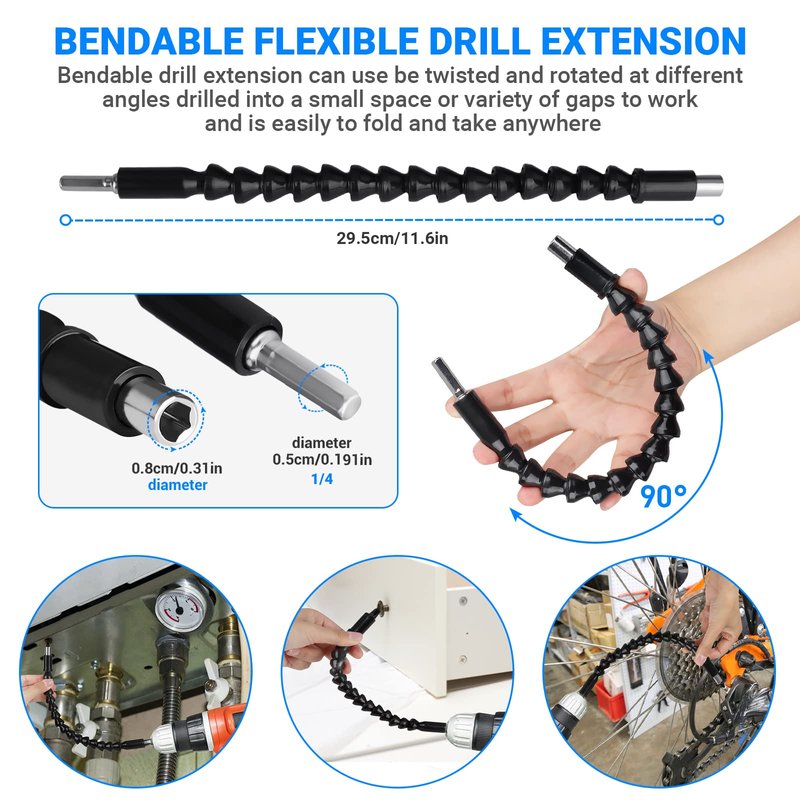 BENDABLE FLEXIBLE DRILL EXTENSION

Bendable drill extension can use be twisted and rotated at different angles drilled into a small space or variety of gaps to work and is easily to fold and take anywhere

29.5cm/11.6in

0.8cm/0.31in
diameter

diameter
0.5cm/0.191in
1/4

90°