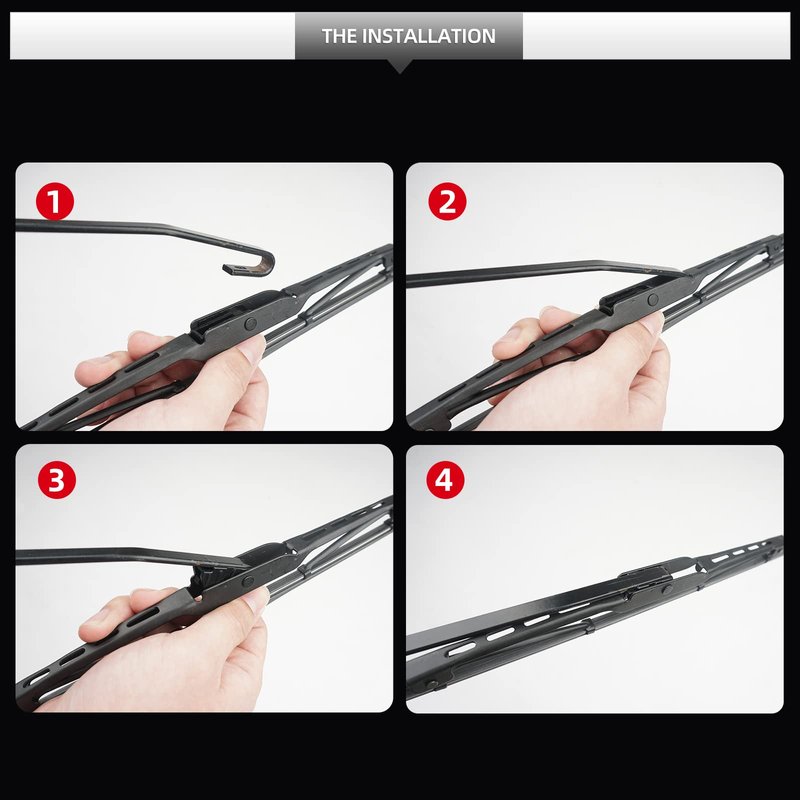 THE INSTALLATION

1

2

3

4