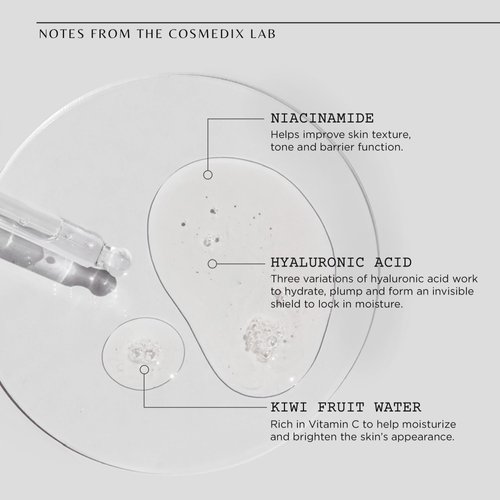 NOTES FROM THE COSMEDIX LAB

NIACINAMIDE
Helps improve skin texture, tone and barrier function.

HYALURONIC ACID
Three variations of hyaluronic acid work to hydrate, plump and form an invisible shield to lock in moisture.

KIWI FRUIT WATER
Rich in Vitamin C to help moisturize and brighten the skin's appearance.