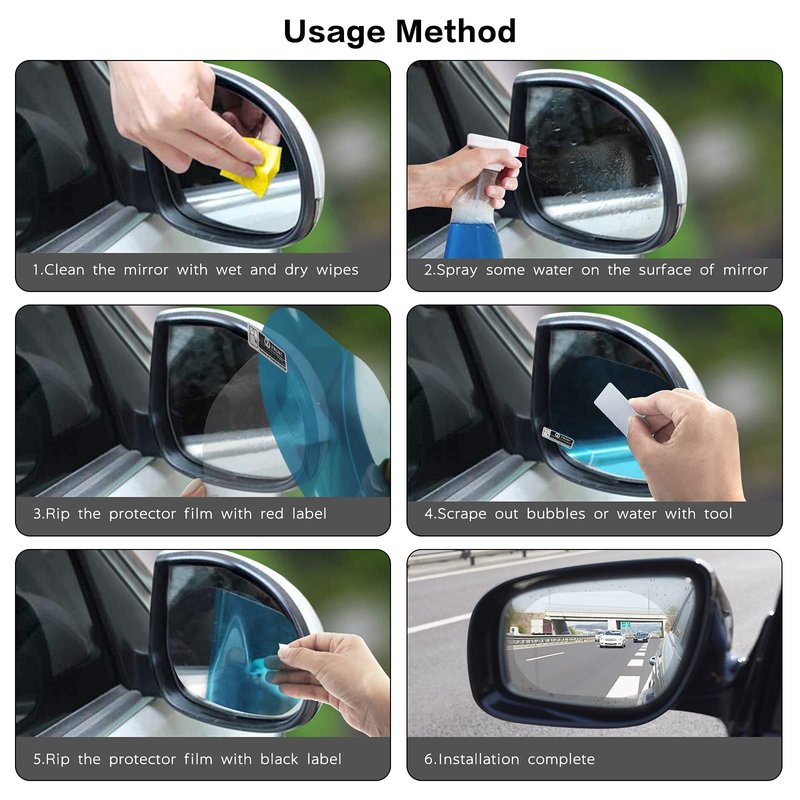 Usage Method

1.Clean the mirror with wet and dry wipes

2.Spray some water on the surface of mirror

3.Rip the protector film with red label

4.Scrape out bubbles or water with tool

5.Rip the protector film with black label

6.Installation complete