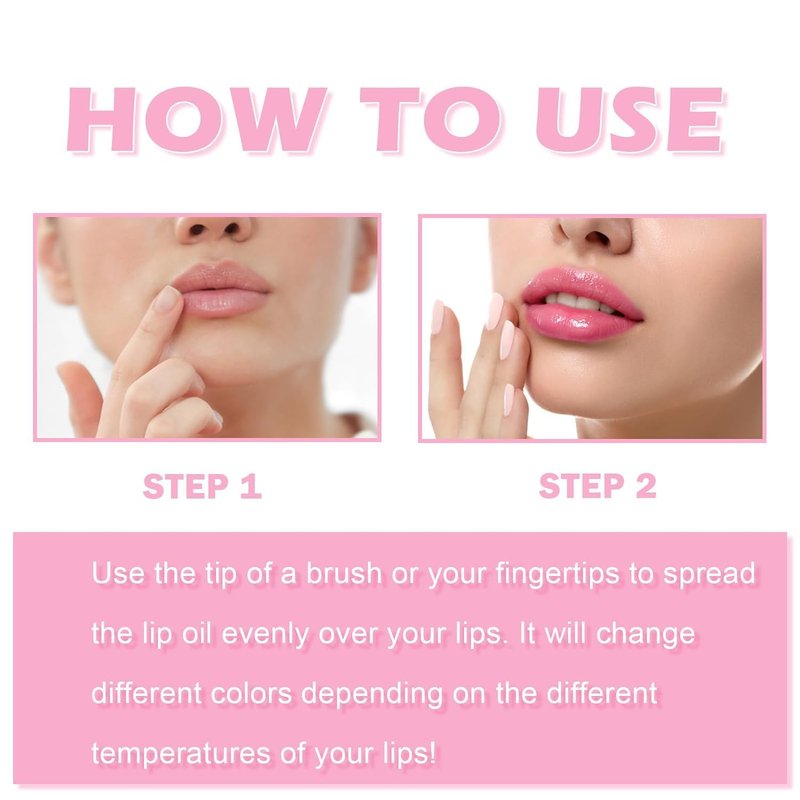 HOW TO USE

STEP 1

STEP 2

Use the tip of a brush or your fingertips to spread the lip oil evenly over your lips. It will change different colors depending on the different temperatures of your lips!