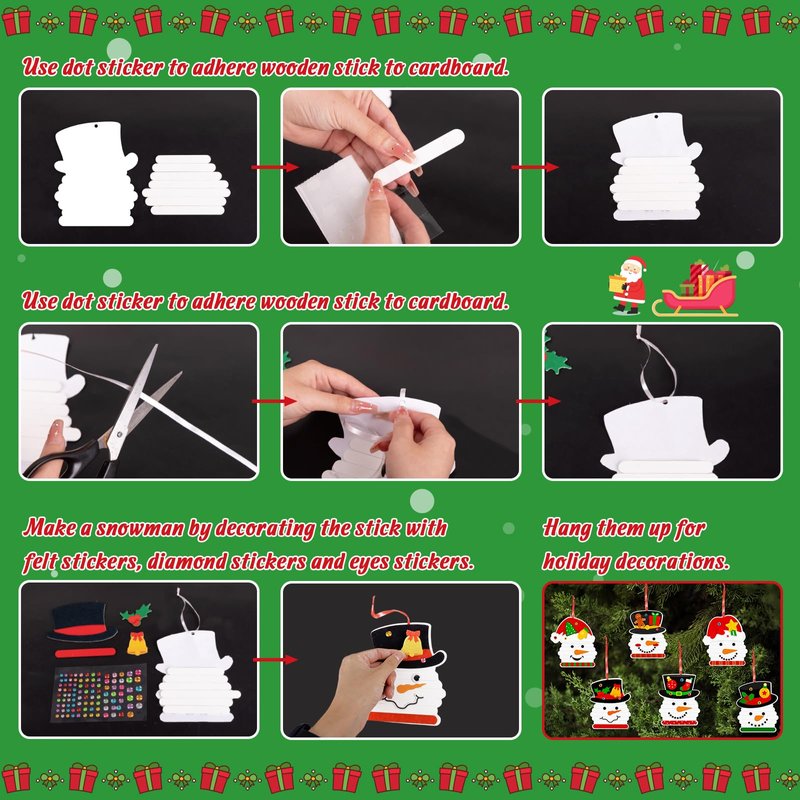 Use dot sticker to adhere wooden stick to cardboard.

Use dot sticker to adhere wooden stick to cardboard.

Make a snowman by decorating the stick with felt stickers, diamond stickers and eyes stickers.

Hang them up for holiday decorations.