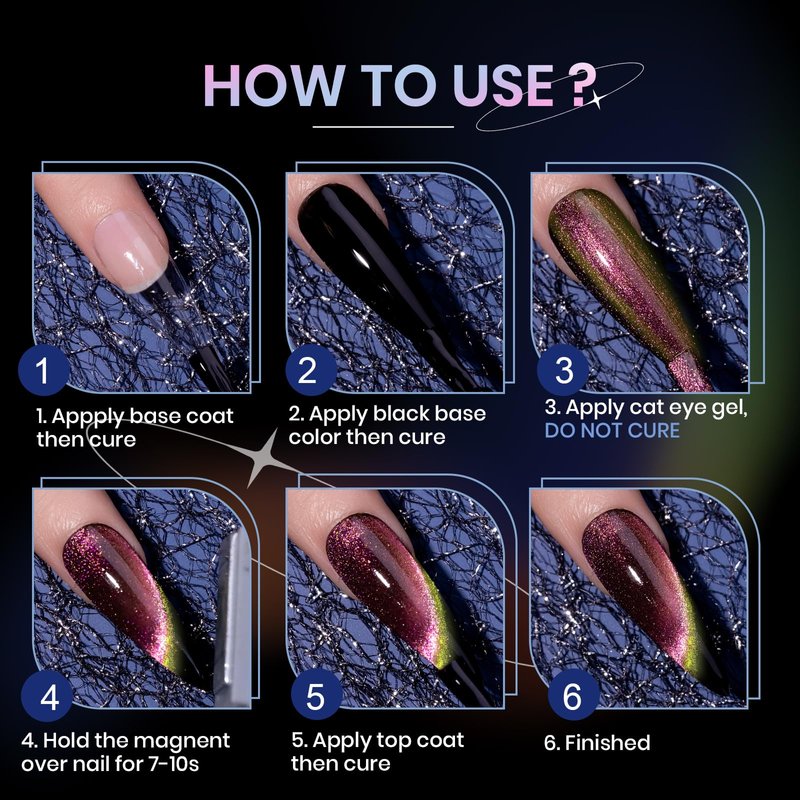 HOW TO USE ?

1

1. Appply base coat then cure

2

2. Apply black base color then cure

3

3. Apply cat eye gel, DO NOT CURE

4

4. Hold the magnent over nail for 7-10s

5

5. Apply top coat then cure

6

6. Finished