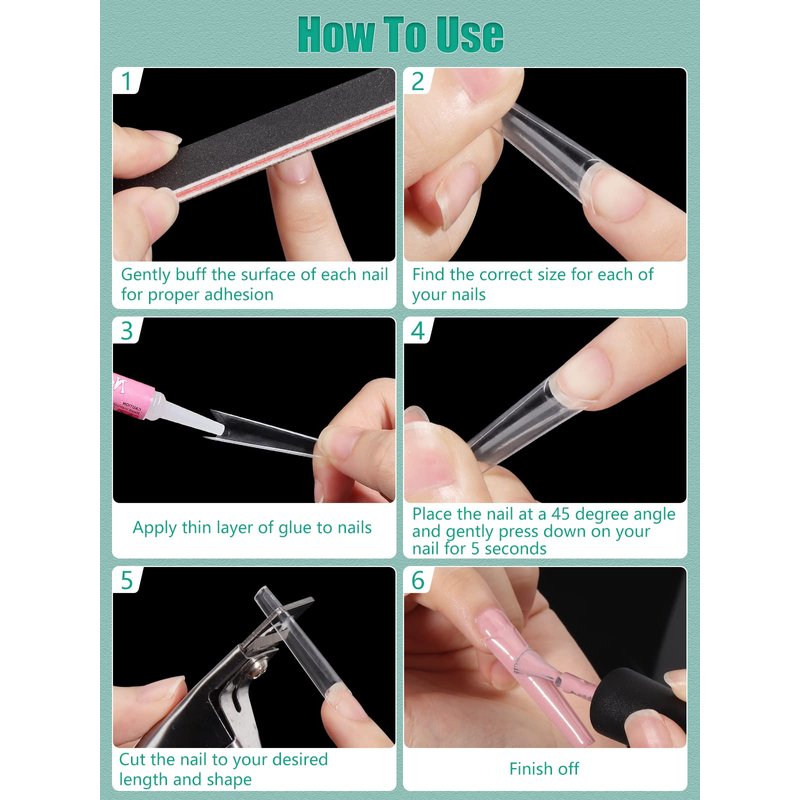 How To Use

1

Gently buff the surface of each nail for proper adhesion

2

Find the correct size for each of your nails

3

Apply thin layer of glue to nails

4

Place the nail at a 45 degree angle and gently press down on your nail for 5 seconds

5

Cut the nail to your desired length and shape

6

Finish off