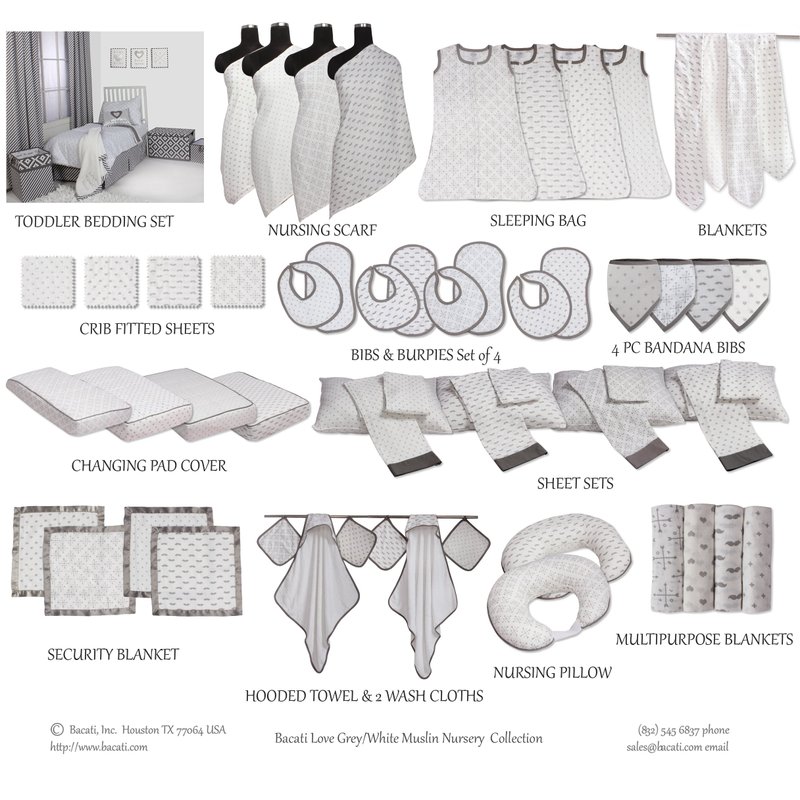 TODDLER BEDDING SET

NURSING SCARF

SLEEPING BAG

BLANKETS

CRIB FITTED SHEETS

BIBS & BURPIES Set of 4

4 PC BANDANA BIBS

CHANGING PAD COVER

SHEET SETS

SECURITY BLANKET

HOODED TOWEL & 2 WASH CLOTHS

NURSING PILLOW

MULTIPURPOSE BLANKETS

© Bacati, Inc. Houston TX 77064 USA
http://www.bacati.com

Bacati Love Grey/White Muslin Nursery Collection

(832) 545 6837 phone
sales@bacati.com email