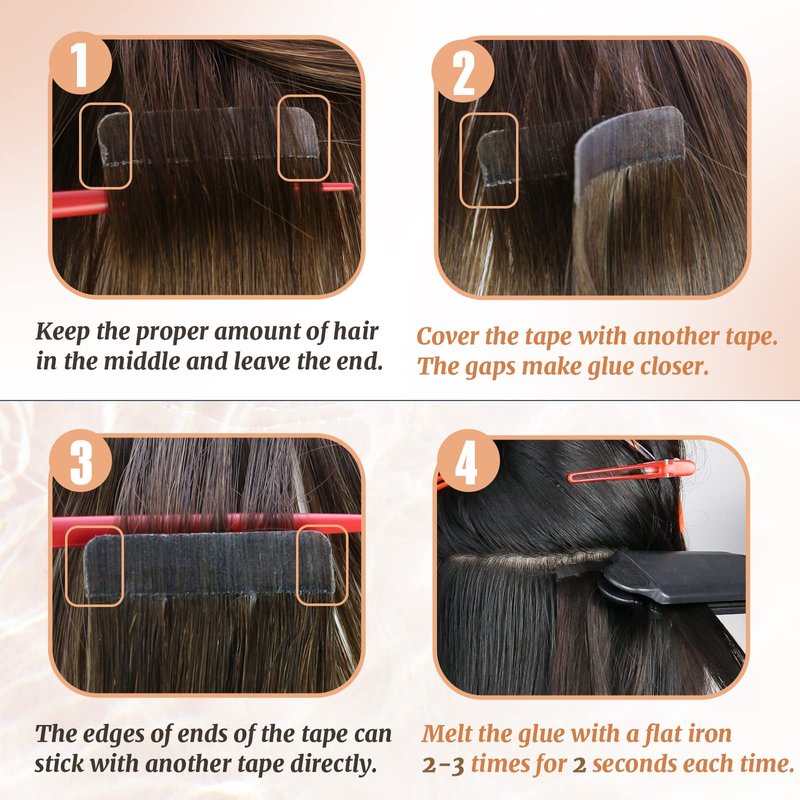 1

Keep the proper amount of hair in the middle and leave the end.

2

Cover the tape with another tape. The gaps make glue closer.

3

The edges of ends of the tape can stick with another tape directly.

4

Melt the glue with a flat iron 2-3 times for 2 seconds each time.