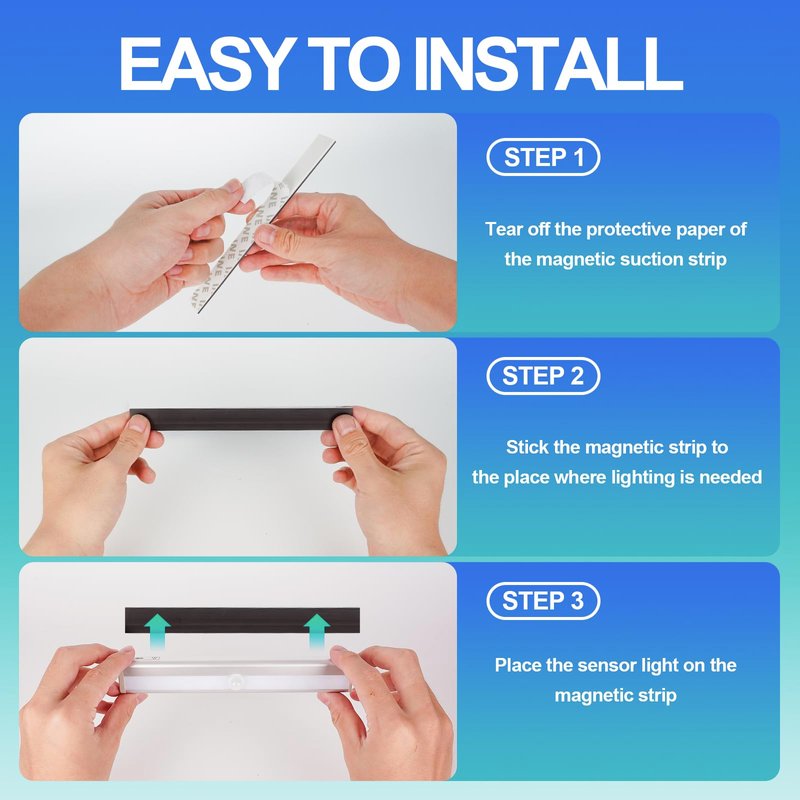 EASY TO INSTALL

STEP 1

Tear off the protective paper of the magnetic suction strip

STEP 2

Stick the magnetic strip to the place where lighting is needed

STEP 3

Place the sensor light on the magnetic strip