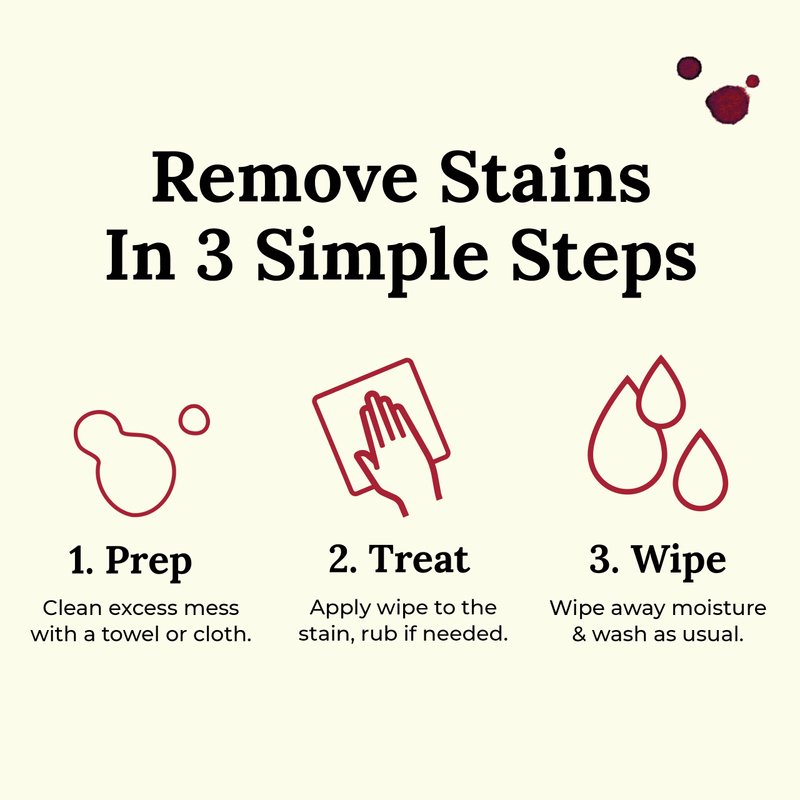 Remove Stains
In 3 Simple Steps

1. Prep
Clean excess mess with a towel or cloth.

2. Treat
Apply wipe to the stain, rub if needed.

3. Wipe
Wipe away moisture & wash as usual.