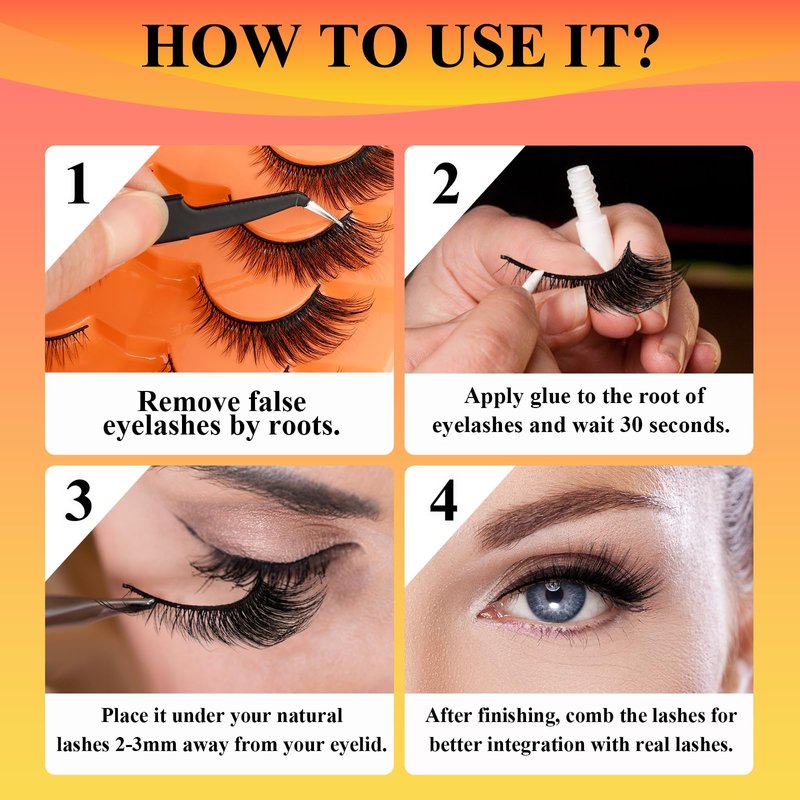 HOW TO USE IT?

1

Remove false eyelashes by roots.

2

Apply glue to the root of eyelashes and wait 30 seconds.

3

Place it under your natural lashes 2-3mm away from your eyelid.

4

After finishing, comb the lashes for better integration with real lashes.