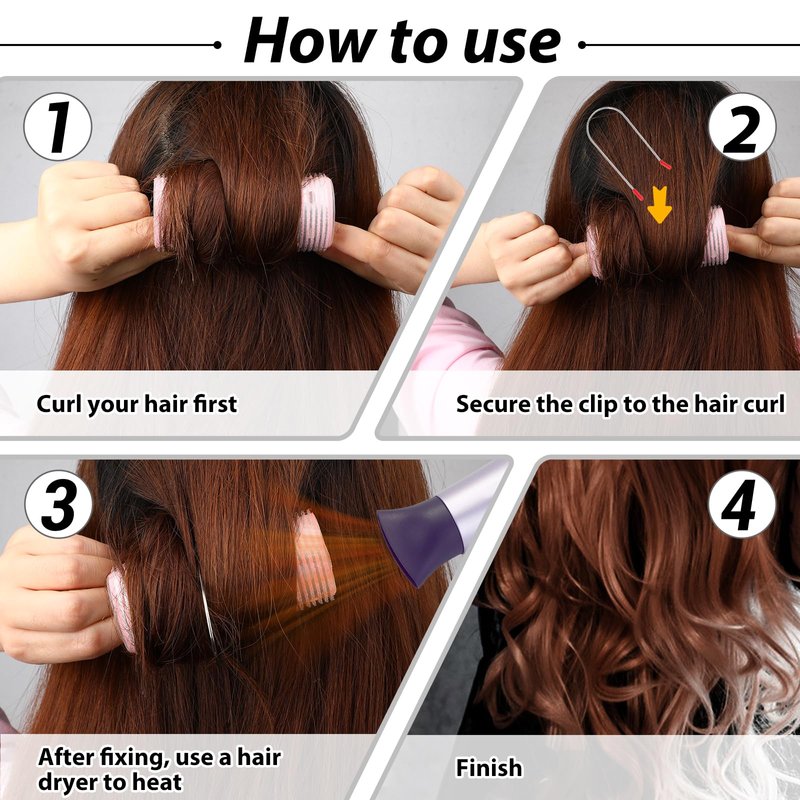 How to use

1

Curl your hair first

2

Secure the clip to the hair curl

3

After fixing, use a hair dryer to heat

4

Finish