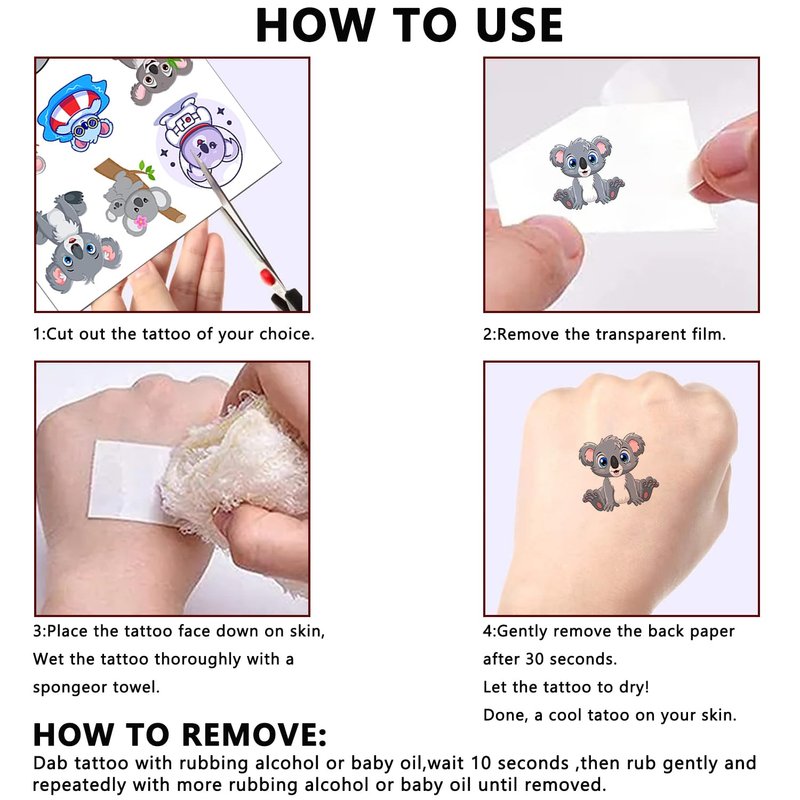 HOW TO USE

1:Cut out the tattoo of your choice.

2:Remove the transparent film.

3:Place the tattoo face down on skin, Wet the tattoo thoroughly with a spongeor towel.

4:Gently remove the back paper after 30 seconds. Let the tattoo to dry! Done, a cool tatoo on your skin.

HOW TO REMOVE:
Dab tattoo with rubbing alcohol or baby oil,wait 10 seconds ,then rub gently and repeatedly with more rubbing alcohol or baby oil until removed.