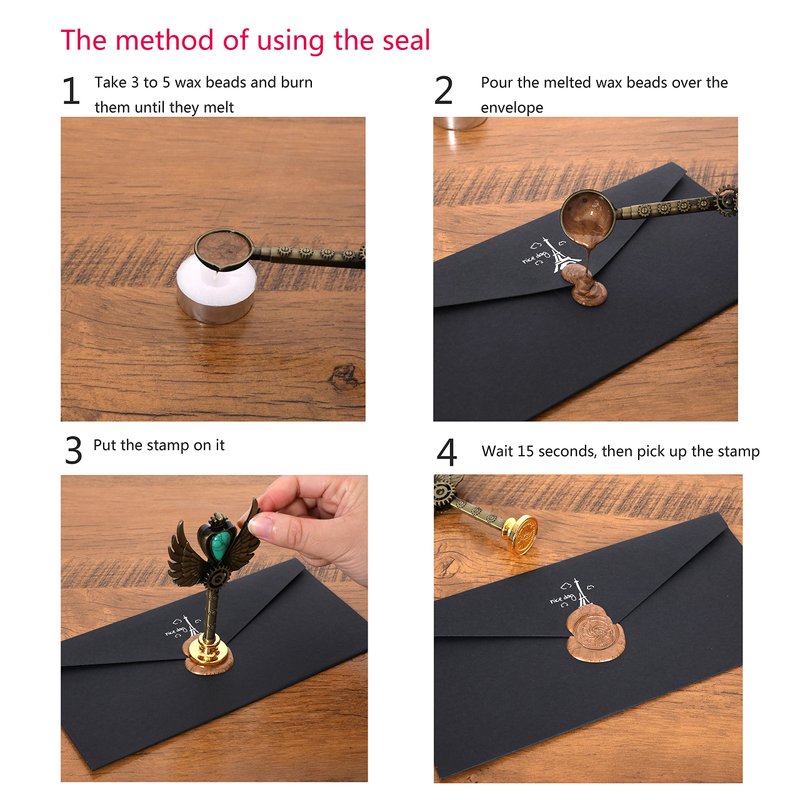 The method of using the seal

1 Take 3 to 5 wax beads and burn them until they melt

2 Pour the melted wax beads over the envelope

nice day

3 Put the stamp on it

nice day

4 Wait 15 seconds, then pick up the stamp

nice day