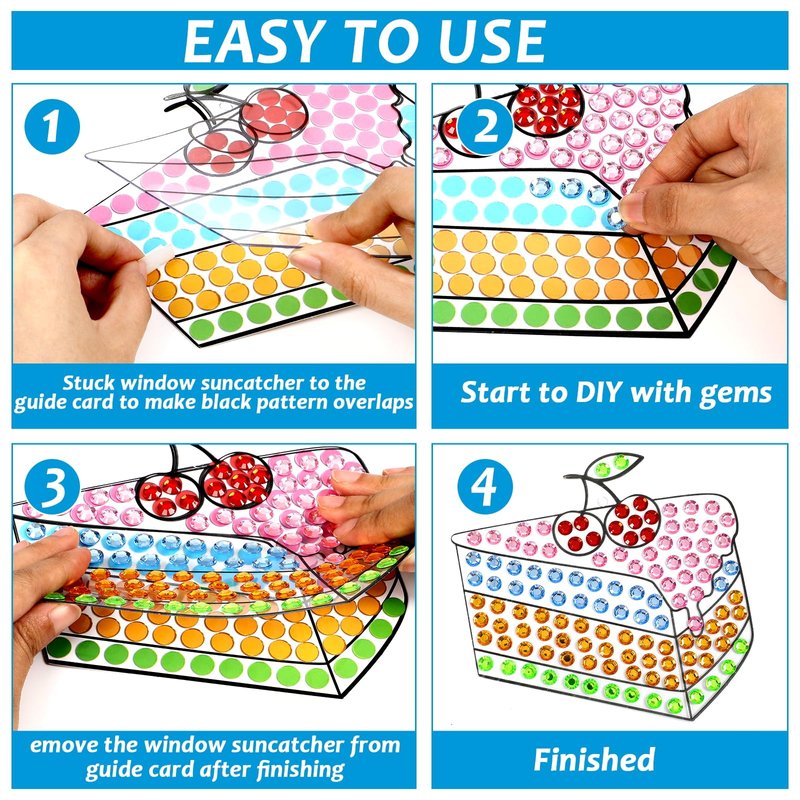 EASY TO USE

1

Stuck window suncatcher to the guide card to make black pattern overlaps

2

Start to DIY with gems

3

emove the window suncatcher from guide card after finishing

4

Finished