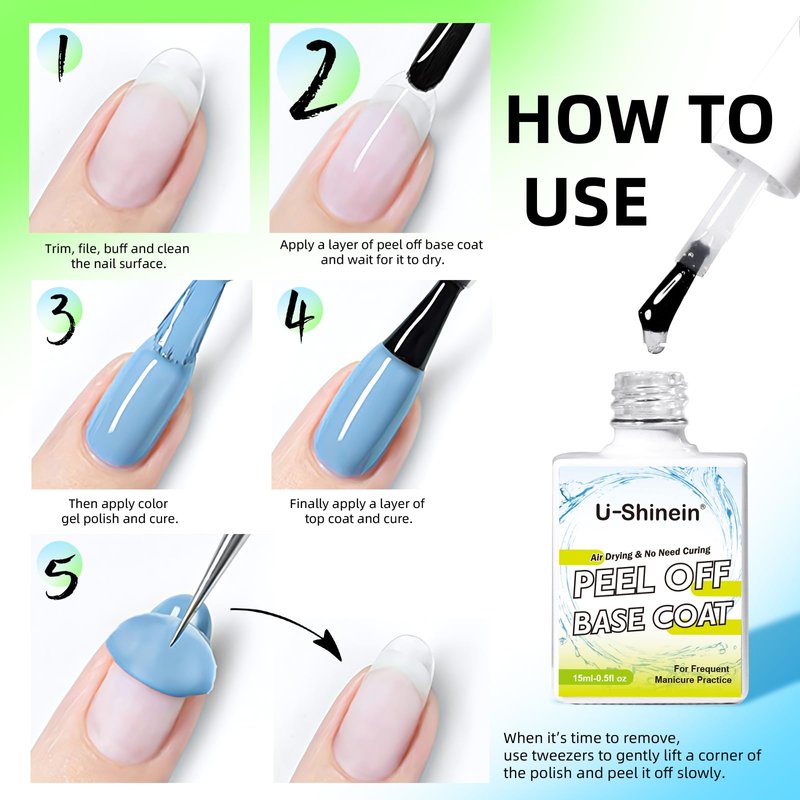 1

Trim, file, buff and clean the nail surface.

2

Apply a layer of peel off base coat and wait for it to dry.

HOW TO USE

3

Then apply color gel polish and cure.

4

Finally apply a layer of top coat and cure.

5

U-Shinein®

Air Drying & No Need Curing

PEEL OFF BASE COAT

15ml-0.5fl oz

For Frequent Manicure Practice

When it's time to remove, use tweezers to gently lift a corner of the polish and peel it off slowly.