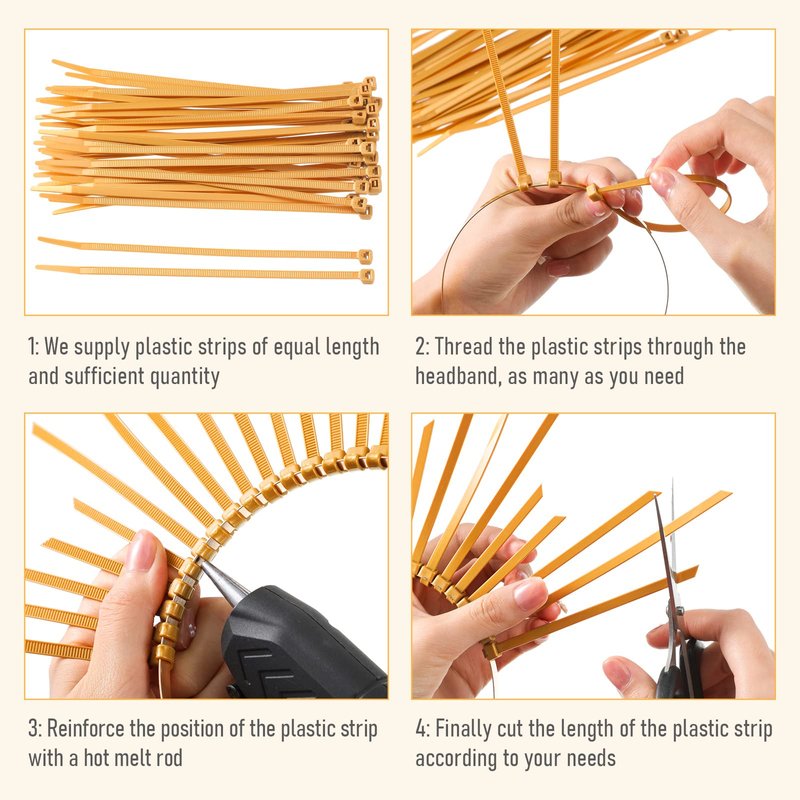 1: We supply plastic strips of equal length and sufficient quantity

2: Thread the plastic strips through the headband, as many as you need

3: Reinforce the position of the plastic strip with a hot melt rod

4: Finally cut the length of the plastic strip according to your needs