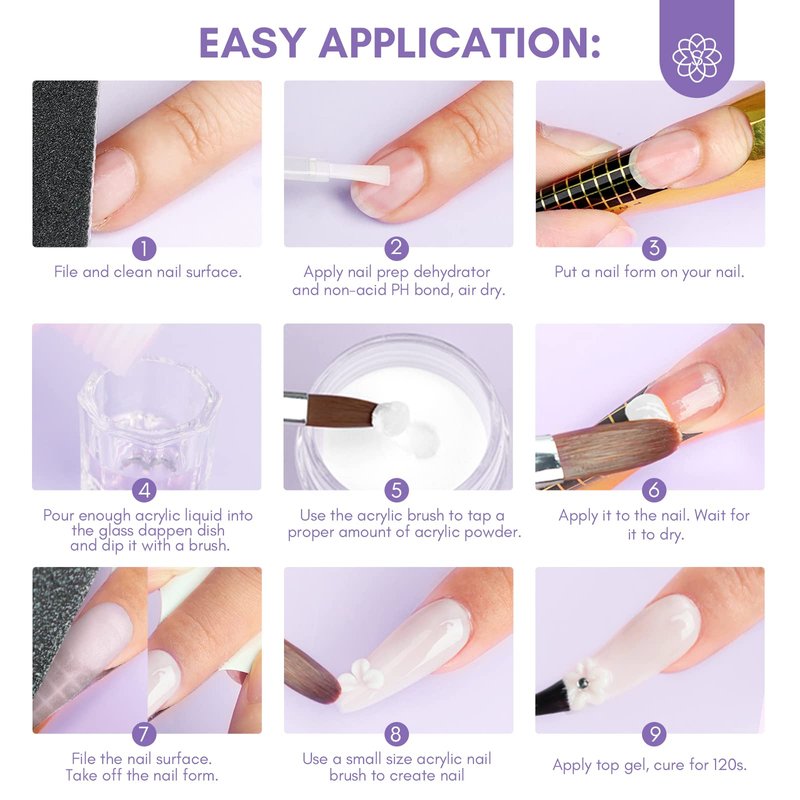 EASY APPLICATION:

1
File and clean nail surface.

2
Apply nail prep dehydrator and non-acid PH bond, air dry.

3
Put a nail form on your nail.

4
Pour enough acrylic liquid into the glass dappen dish and dip it with a brush.

5
Use the acrylic brush to tap a proper amount of acrylic powder.

6
Apply it to the nail. Wait for it to dry.

7
File the nail surface. Take off the nail form.

8
Use a small size acrylic nail brush to create nail

9
Apply top gel, cure for 120s.