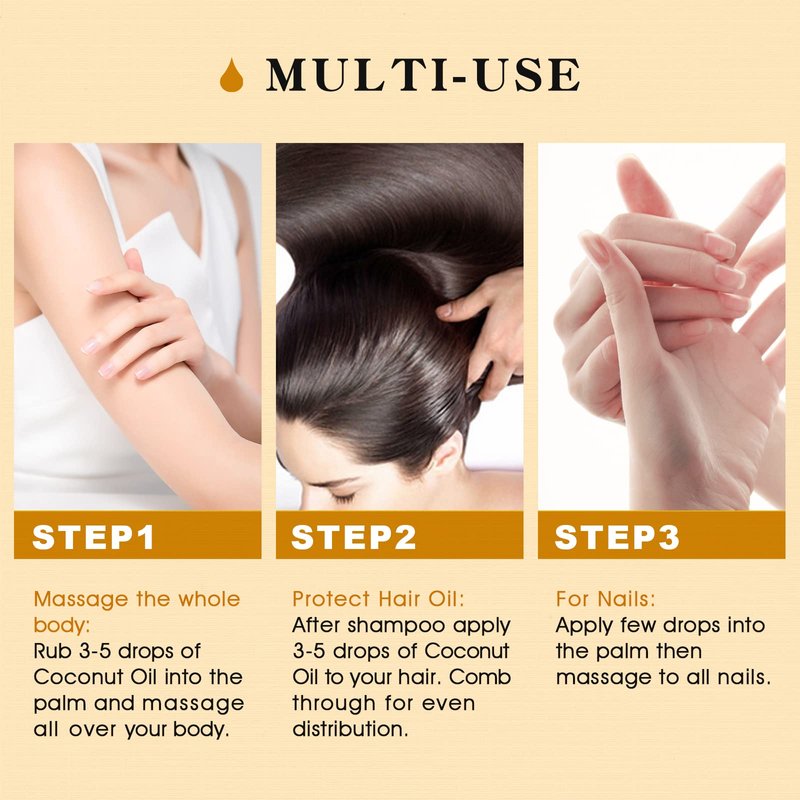 MULTI-USE

STEP1

Massage the whole body:
Rub 3-5 drops of Coconut Oil into the palm and massage all over your body.

STEP2

Protect Hair Oil:
After shampoo apply 3-5 drops of Coconut Oil to your hair. Comb through for even distribution.

STEP3

For Nails:
Apply few drops into the palm then massage to all nails.