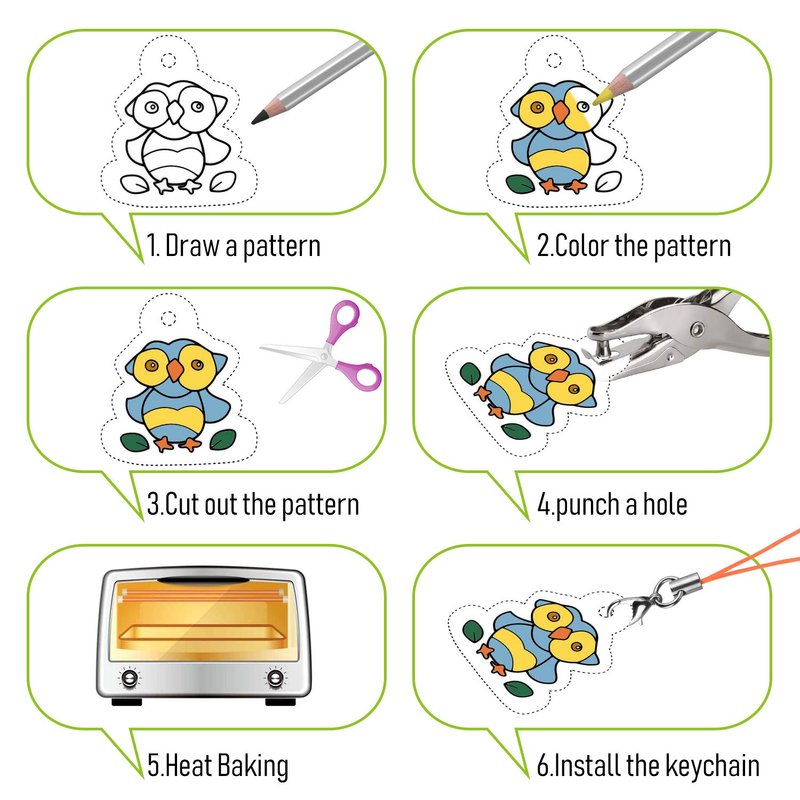 1. Draw a pattern

2.Color the pattern

3.Cut out the pattern

4.punch a hole

5.Heat Baking

6.Install the keychain