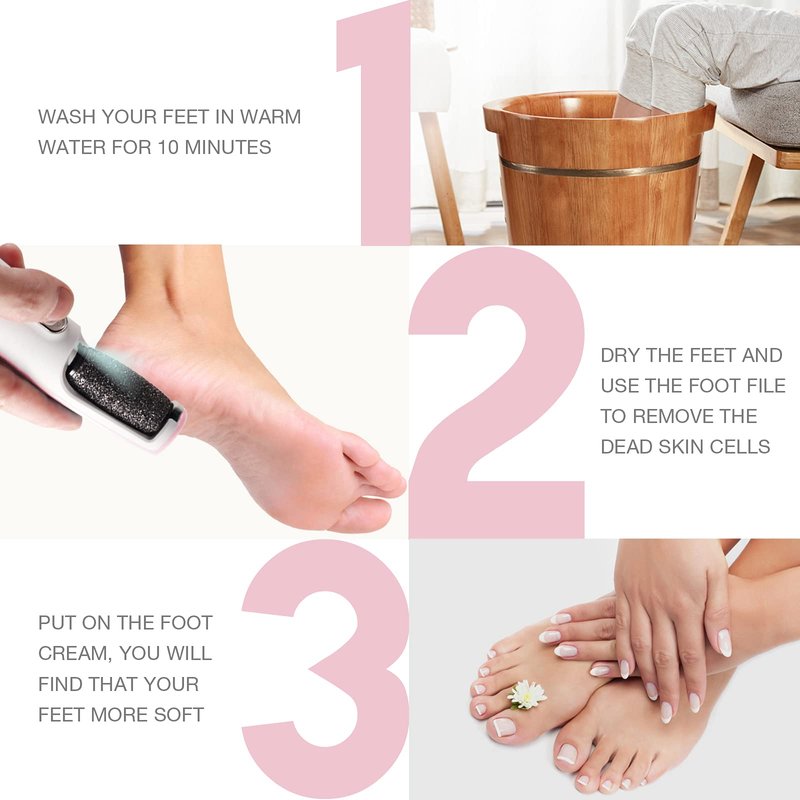 1

WASH YOUR FEET IN WARM WATER FOR 10 MINUTES

2

DRY THE FEET AND USE THE FOOT FILE TO REMOVE THE DEAD SKIN CELLS

3

PUT ON THE FOOT CREAM, YOU WILL FIND THAT YOUR FEET MORE SOFT