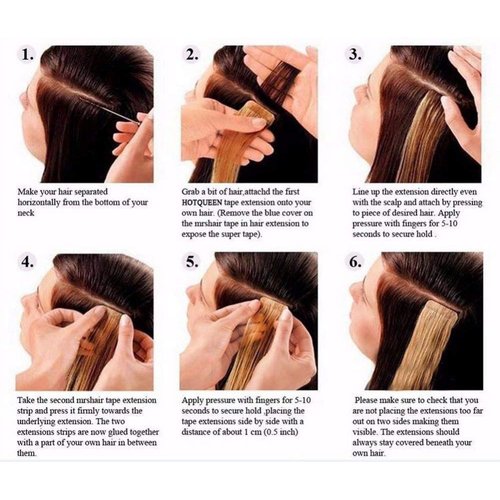 1.

Make your hair separated horizontally from the bottom of your neck

2.

Grab a bit of hair,attachd the first HOTQUEEN tape extension onto your own hair. (Remove the blue cover on the mrshair tape in hair extension to expose the super tape).

3.

Line up the extension directly even with the scalp and attach by pressing to piece of desired hair. Apply pressure with fingers for 5-10 seconds to secure hold .

4.

Take the second mrshair tape extension strip and press it firmly towards the underlying extension. The two extensions strips are now glued together with a part of your own hair in between them.

5.

Apply pressure with fingers for 5-10 seconds to secure hold ,placing the tape extensions side by side with a distance of about 1 cm (0.5 inch)

6.

Please make sure to check that you are not placing the extensions too far out on two sides making them visible. The extensions should always stay covered beneath your own hair.