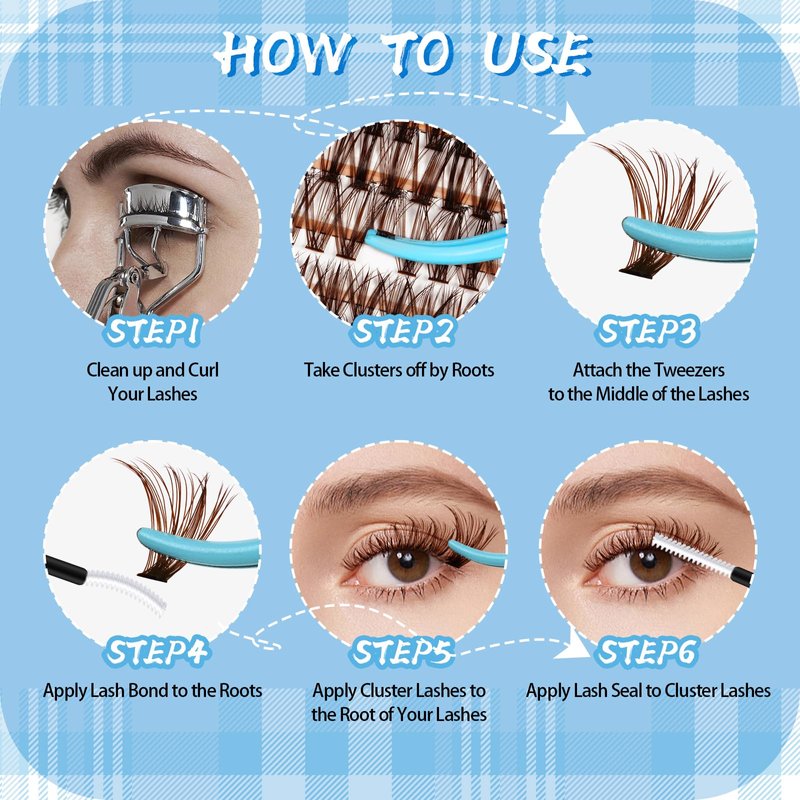 HOW TO USE

STEP1
Clean up and Curl Your Lashes

STEP2
Take Clusters off by Roots

STEP3
Attach the Tweezers to the Middle of the Lashes

STEP4
Apply Lash Bond to the Roots

STEP5
Apply Cluster Lashes to the Root of Your Lashes

STEP6
Apply Lash Seal to Cluster Lashes