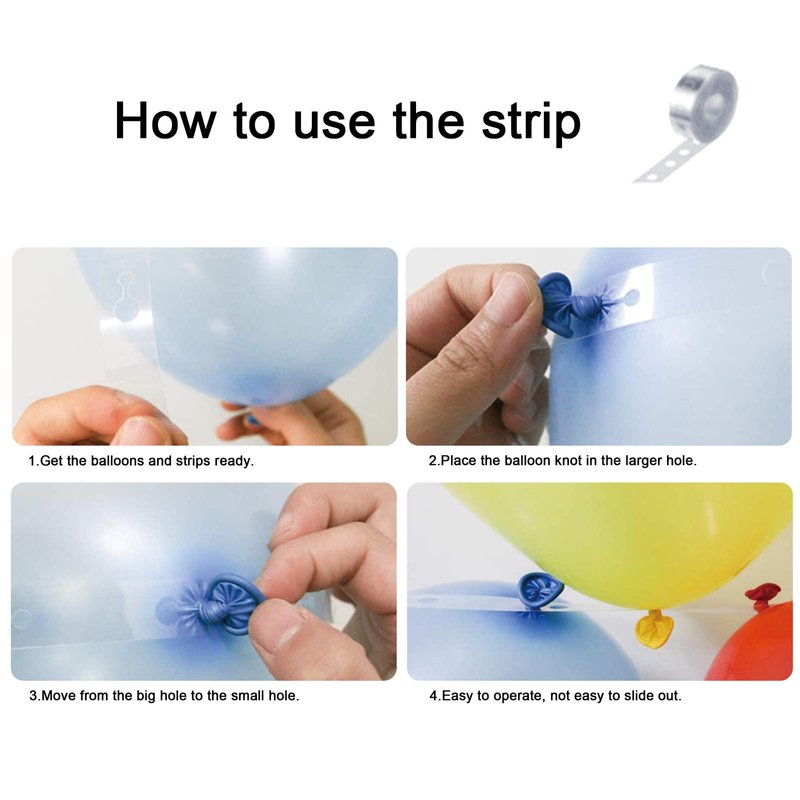 How to use the strip

1.Get the balloons and strips ready.

2.Place the balloon knot in the larger hole.

3.Move from the big hole to the small hole.

4.Easy to operate, not easy to slide out.