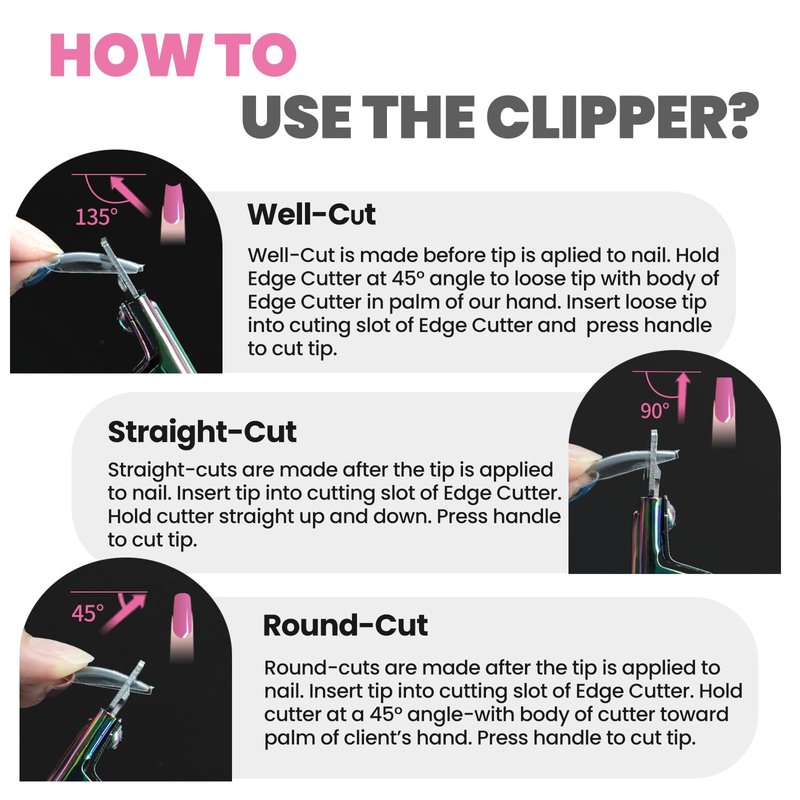 HOW TO
USE THE CLIPPER?

135°

Well-Cut

Well-Cut is made before tip is aplied to nail. Hold Edge Cutter at 45° angle to loose tip with body of Edge Cutter in palm of our hand. Insert loose tip into cuting slot of Edge Cutter and press handle to cut tip.

90°

Straight-Cut

Straight-cuts are made after the tip is applied to nail. Insert tip into cutting slot of Edge Cutter. Hold cutter straight up and down. Press handle to cut tip.

45°

Round-Cut

Round-cuts are made after the tip is applied to nail. Insert tip into cutting slot of Edge Cutter. Hold cutter at a 45° angle-with body of cutter toward palm of client's hand. Press handle to cut tip.