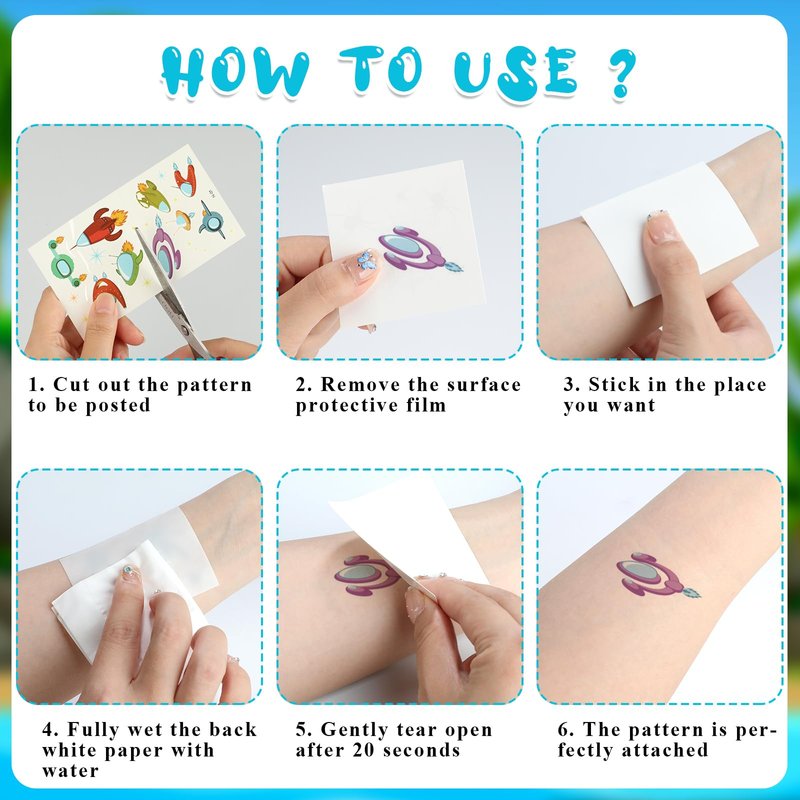 HOW TO USE ?

1. Cut out the pattern to be posted

2. Remove the surface protective film

3. Stick in the place you want

4. Fully wet the back white paper with water

5. Gently tear open after 20 seconds

6. The pattern is perfectly attached