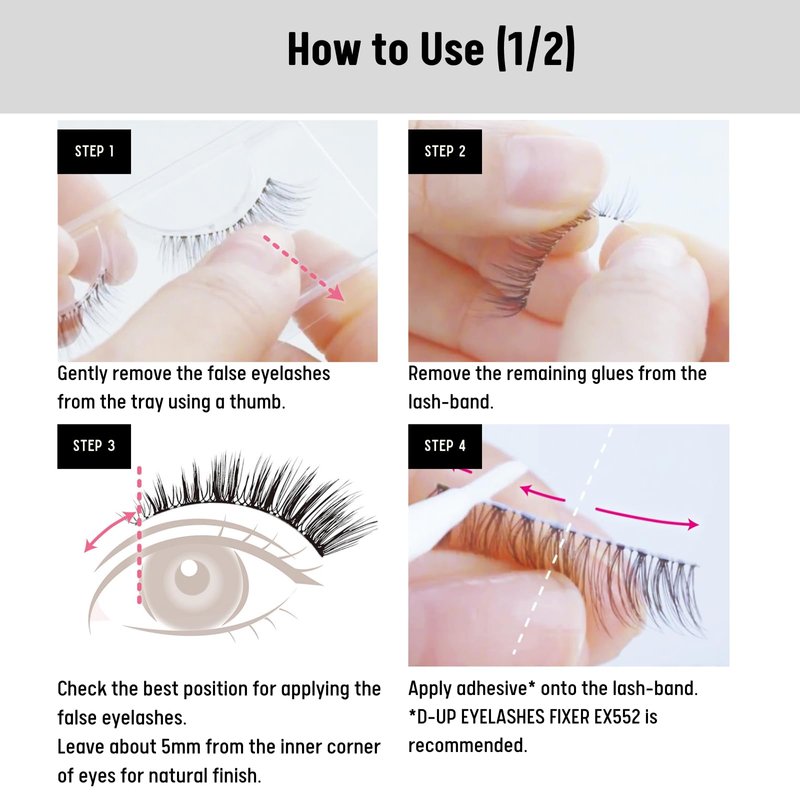 How to Use (1/2)

STEP 1

Gently remove the false eyelashes from the tray using a thumb.

STEP 2

Remove the remaining glues from the lash-band.

STEP 3

Check the best position for applying the false eyelashes.
Leave about 5mm from the inner corner of eyes for natural finish.

STEP 4

Apply adhesive* onto the lash-band.
*D-UP EYELASHES FIXER EX552 is recommended.