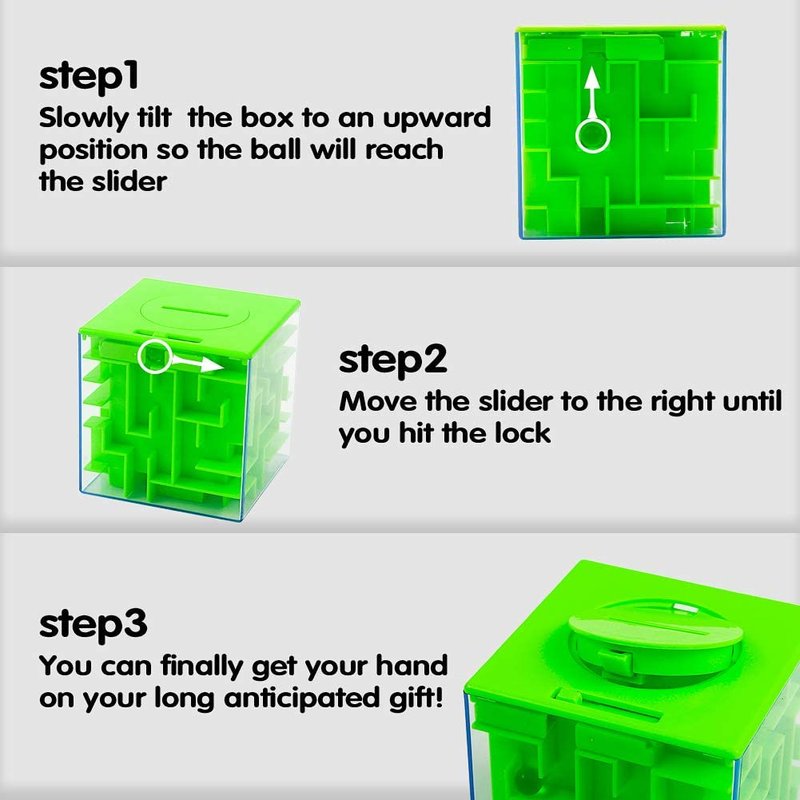 step1
Slowly tilt  the box to an upward position so the ball will reach the slider

step2
Move the slider to the right until you hit the lock

step3
You can finally get your hand on your long anticipated gift!