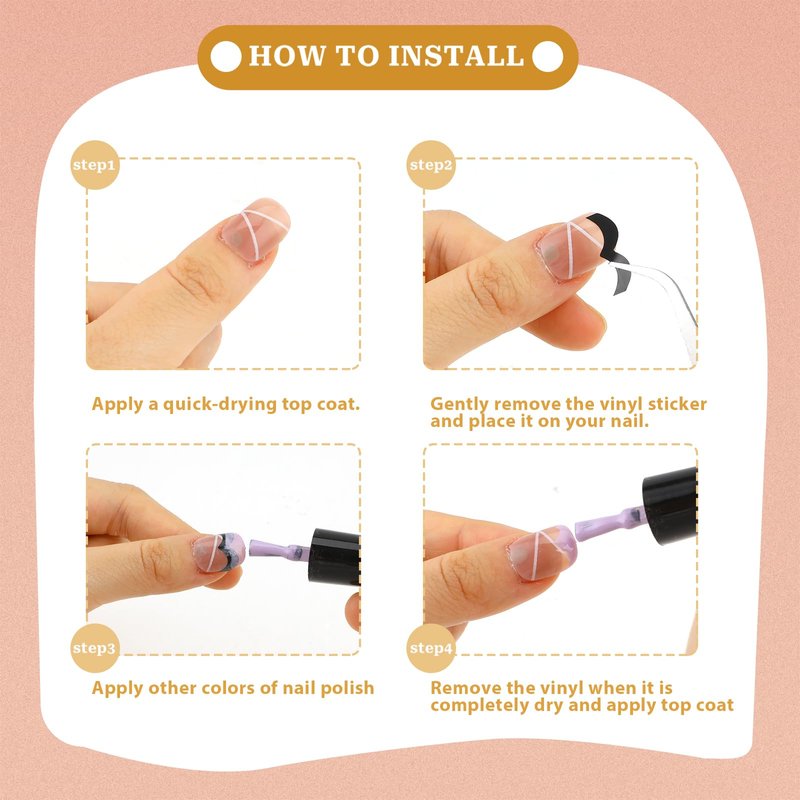 HOW TO INSTALL

step1

Apply a quick-drying top coat.

step2

Gently remove the vinyl sticker and place it on your nail.

step3

Apply other colors of nail polish

step4

Remove the vinyl when it is completely dry and apply top coat