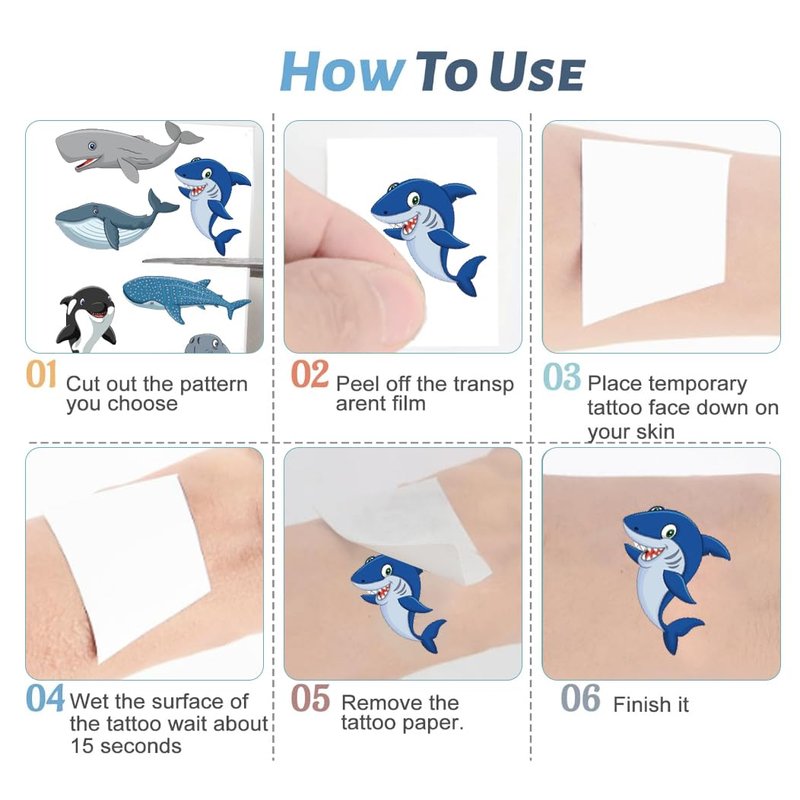 HOW TO USE

01 Cut out the pattern you choose

02 Peel off the transp arent film

03 Place temporary tattoo face down on your skin

04 Wet the surface of the tattoo wait about 15 seconds

05 Remove the tattoo paper.

06 Finish it