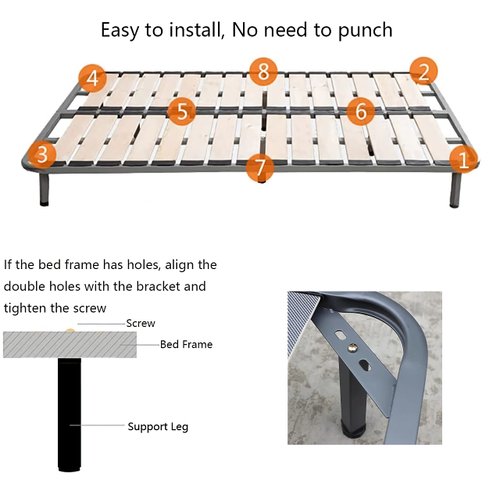 Easy to install, No need to punch

4 8 2
5 6
3 7 1

If the bed frame has holes, align the double holes with the bracket and tighten the screw

Screw
Bed Frame
Support Leg