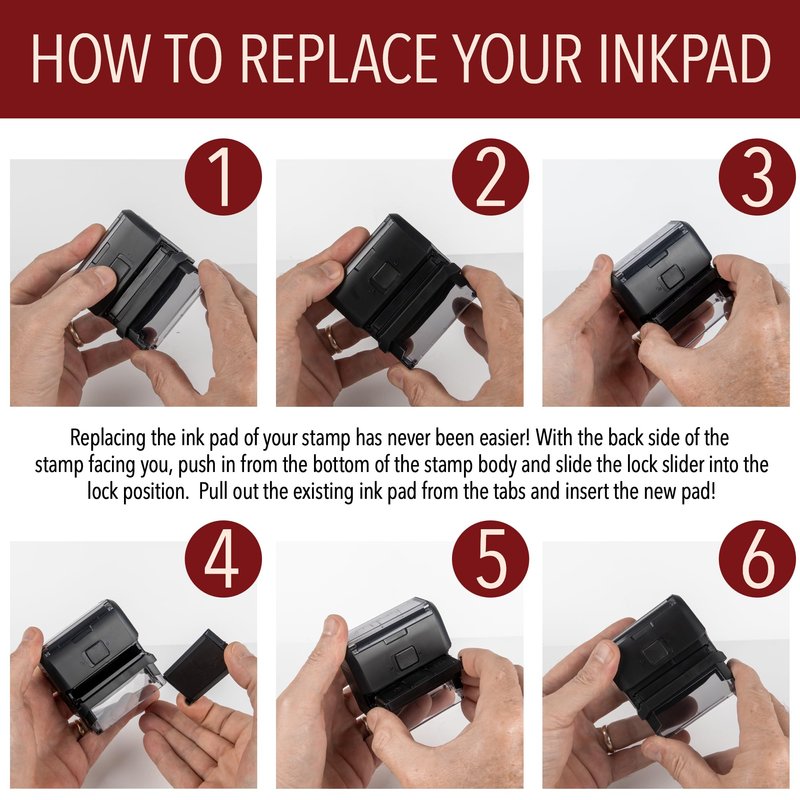 HOW TO REPLACE YOUR INKPAD

1

2

3

Replacing the ink pad of your stamp has never been easier! With the back side of the stamp facing you, push in from the bottom of the stamp body and slide the lock slider into the lock position. Pull out the existing ink pad from the tabs and insert the new pad!

4

5

6