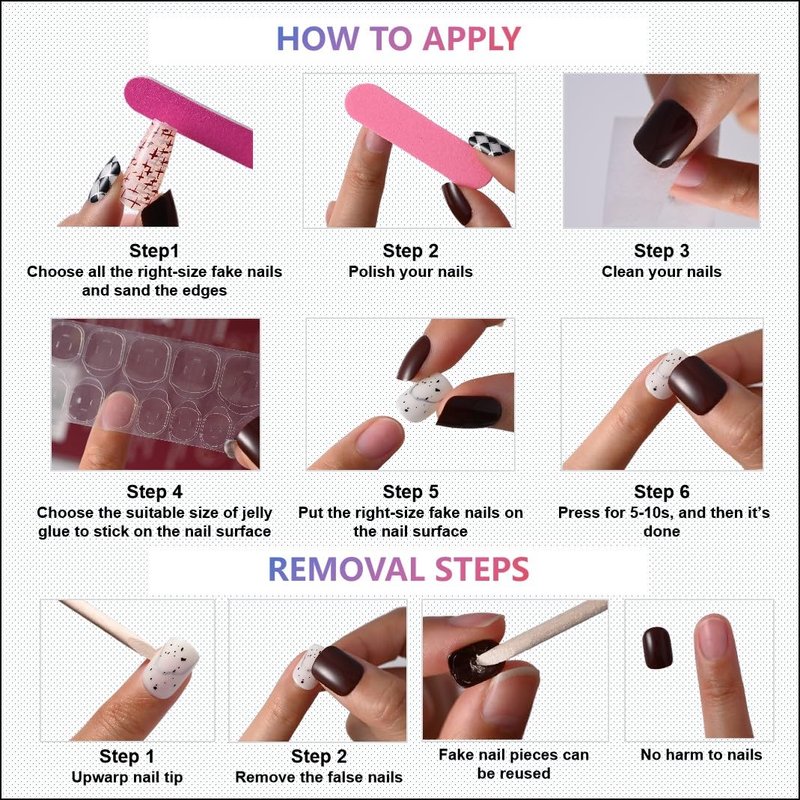 HOW TO APPLY

Step1
Choose all the right-size fake nails and sand the edges

Step 2
Polish your nails

Step 3
Clean your nails

Step 4
Choose the suitable size of jelly glue to stick on the nail surface

Step 5
Put the right-size fake nails on the nail surface

Step 6
Press for 5-10s, and then it's done

REMOVAL STEPS

Step 1
Upwarp nail tip

Step 2
Remove the false nails

Fake nail pieces can be reused

No harm to nails