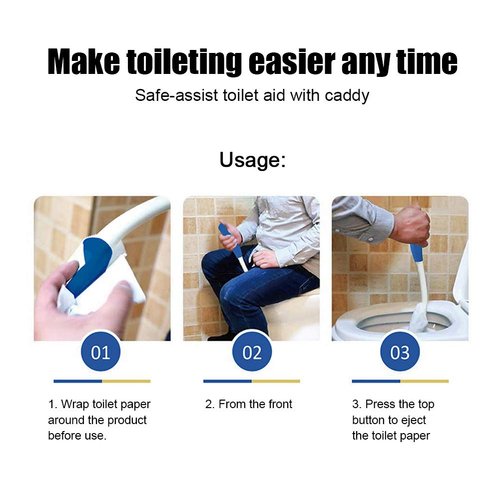 Make toileting easier any time

Safe-assist toilet aid with caddy

Usage:

01

1. Wrap toilet paper around the product before use.

02

2. From the front

03

3. Press the top button to eject the toilet paper