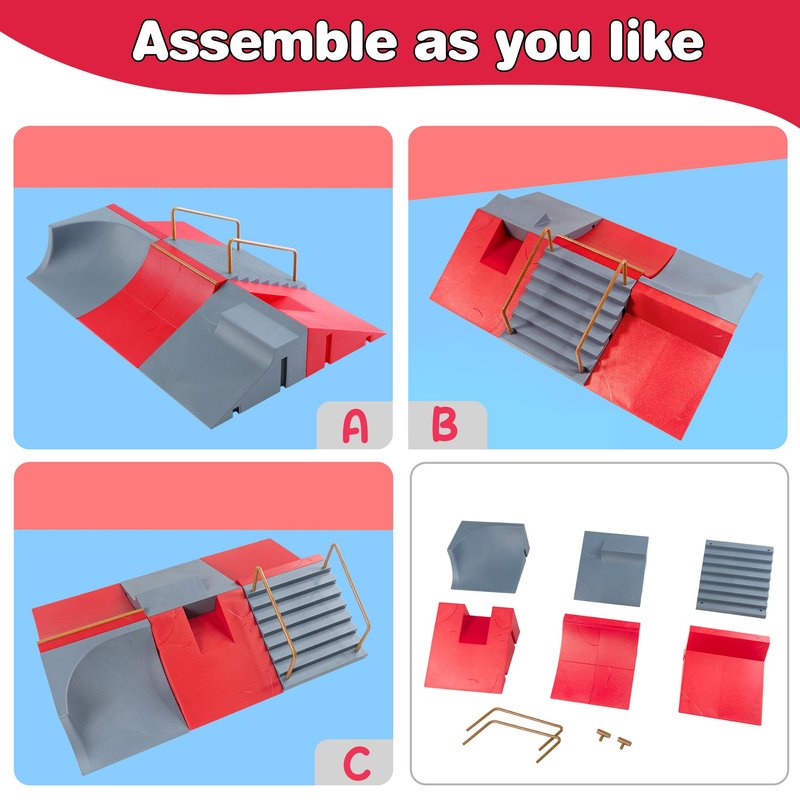 Assemble as you like

A

B

C