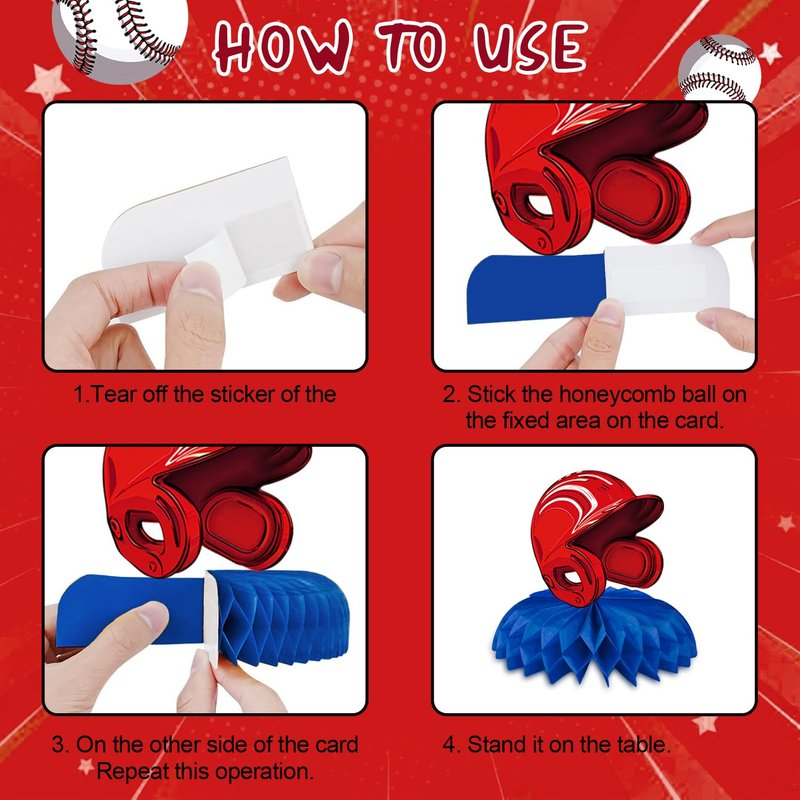 HOW TO USE

1.Tear off the sticker of the

2. Stick the honeycomb ball on the fixed area on the card.

3. On the other side of the card Repeat this operation.

4. Stand it on the table.